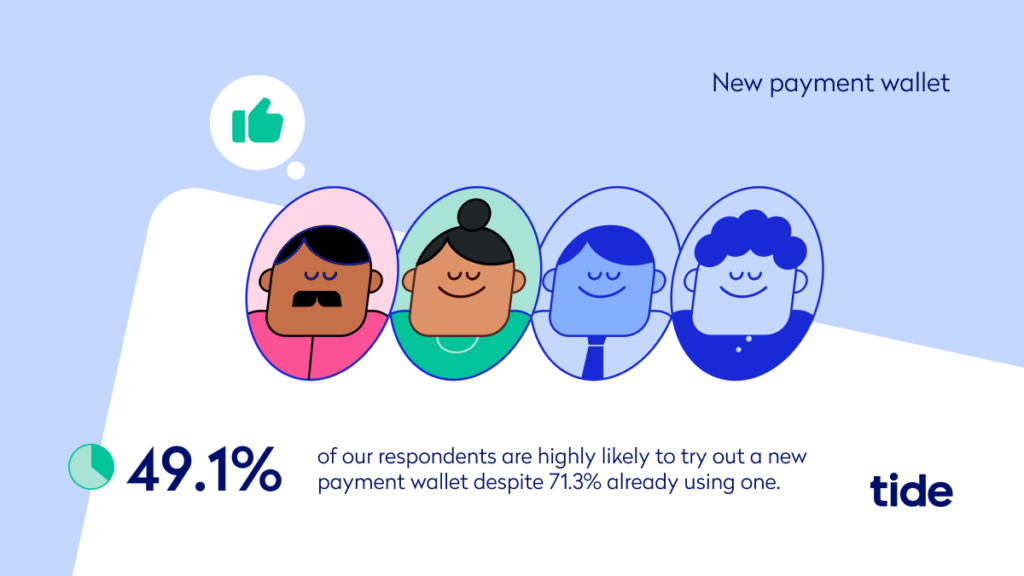 New payment wallet

49.1%

of our respondents are highly likely to try out a new payment wallet despite 71.3% already using one.

tide