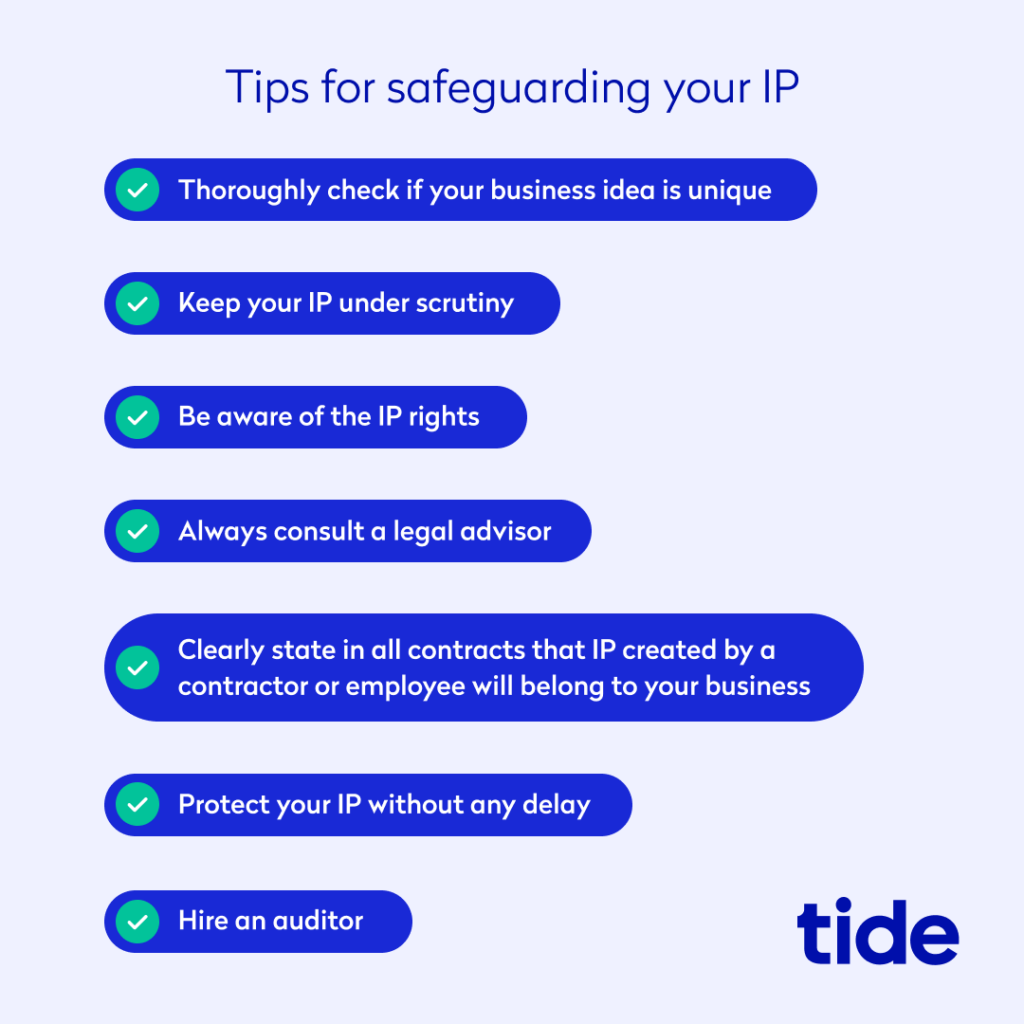 Tips for safeguarding your IP

Thoroughly check if your business idea is unique

Keep your IP under scrutiny

Be aware of the IP rights

Always consult a legal advisor

Clearly state in all contracts that IP created by a contractor or employee will belong to your business

Protect your IP without any delay

Hire an auditor

tide