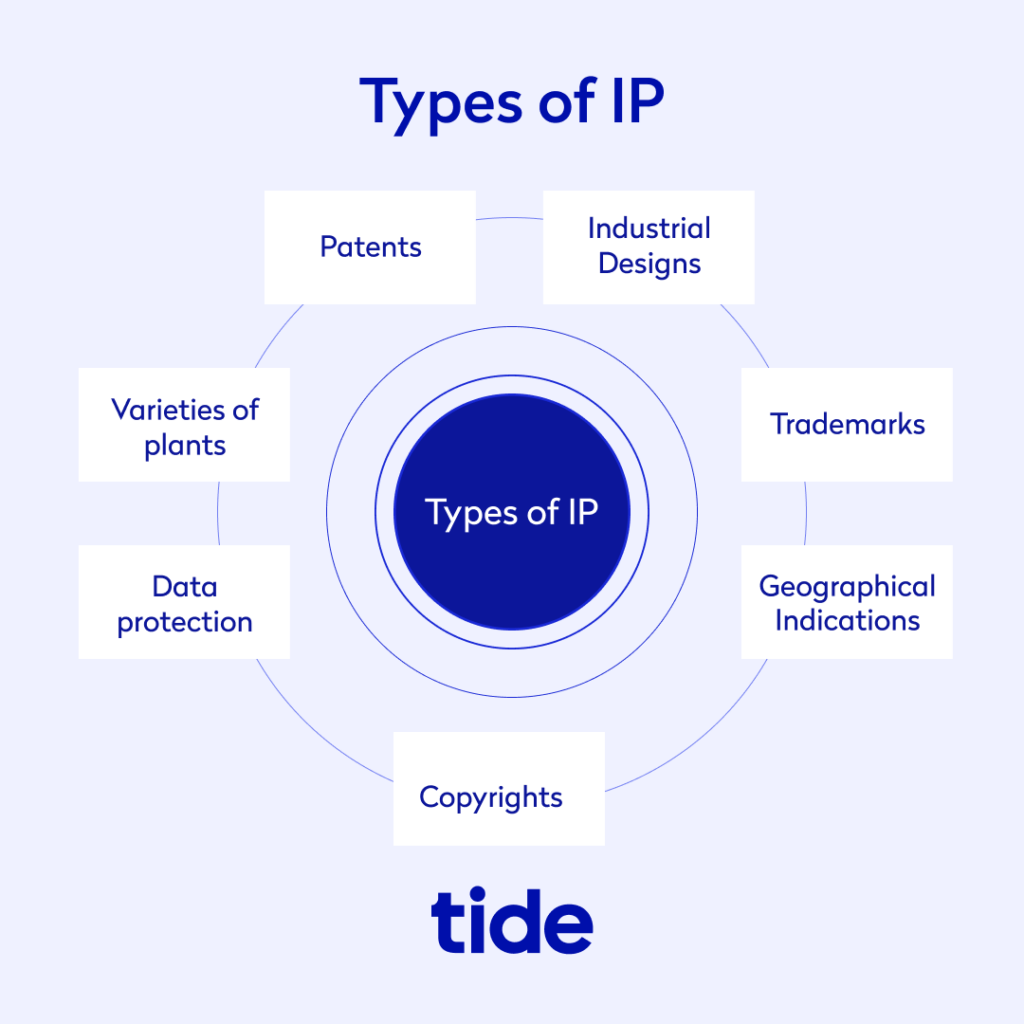 Types of IP

Patents

Industrial Designs

Varieties of plants

Trademarks

Types of IP

Data protection

Geographical Indications

Copyrights

tide