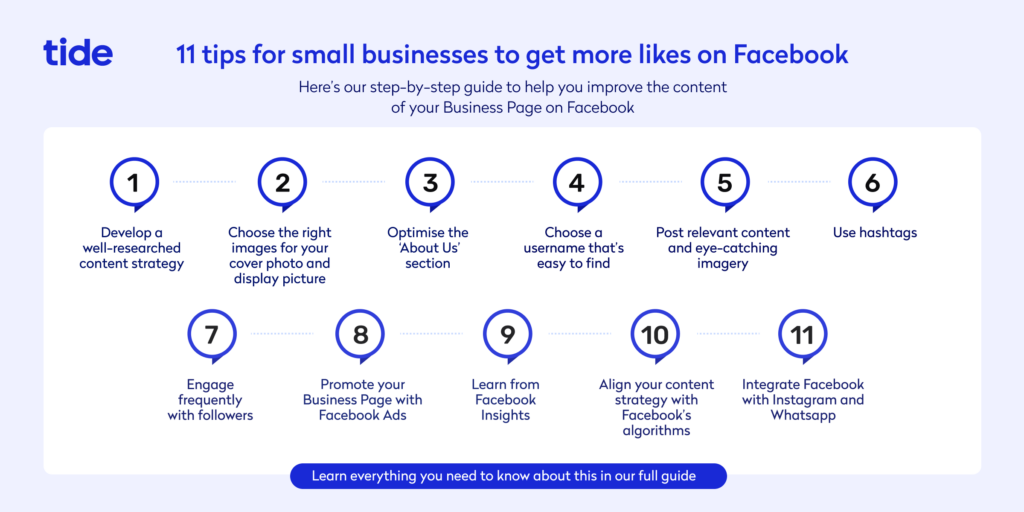 tide

11 tips for small businesses to get more likes on Facebook

Here's our step-by-step guide to help you improve the content of your Business Page on Facebook

1
Develop a well-researched content strategy

2
Choose the right images for your cover photo and display picture

3
Optimise the 'About Us' section

4
Choose a username that's easy to find

5
Post relevant content and eye-catching imagery

6
Use hashtags

7
Engage frequently with followers

8
Promote your Business Page with Facebook Ads

9
Learn from Facebook Insights

10
Align your content strategy with Facebook's algorithms

11
Integrate Facebook with Instagram and Whatsapp

Learn everything you need to know about this in our full guide