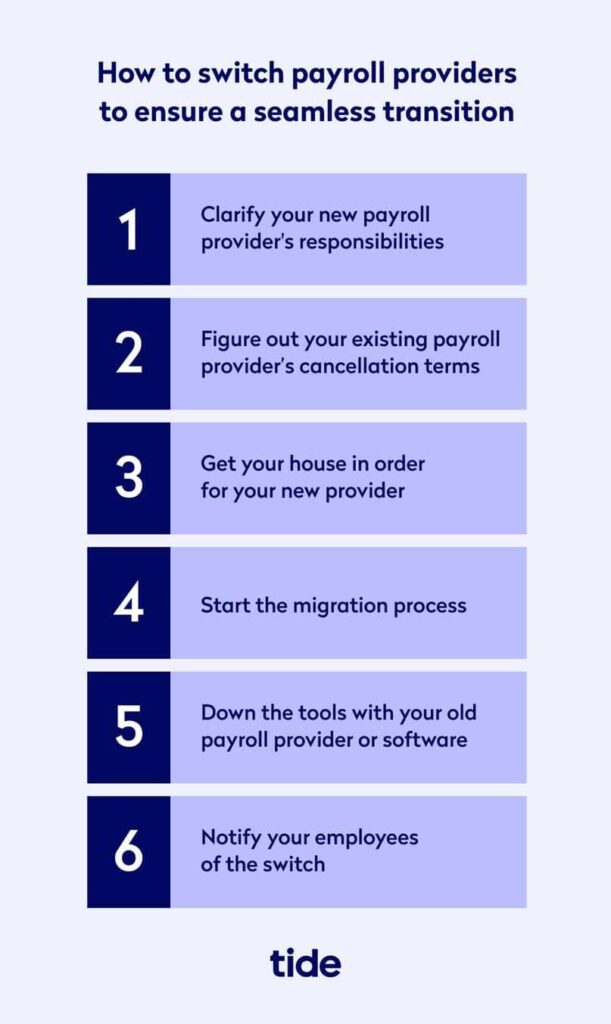 How to switch payroll providers to ensure a seamless transition

1 Clarify your new payroll provider's responsibilities

2 Figure out your existing payroll provider's cancellation terms

3 Get your house in order for your new provider

4 Start the migration process

5 Down the tools with your old payroll provider or software

6 Notify your employees of the switch

tide