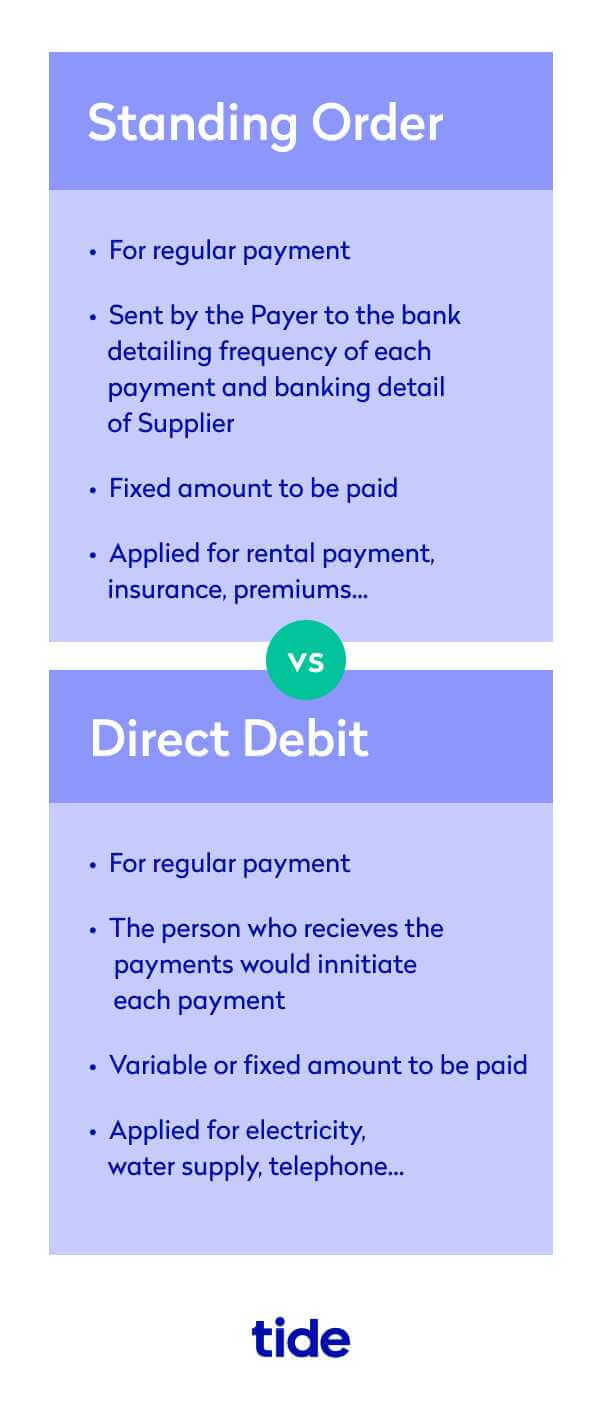 Standing Order

• For regular payment

• Sent by the Payer to the bank detailing frequency of each payment and banking detail of Supplier

• Fixed amount to be paid

• Applied for rental payment, insurance, premiums...

vs

Direct Debit

• For regular payment

• The person who recieves the payments would innitiate each payment

• Variable or fixed amount to be paid

• Applied for electricity, water supply, telephone...

tide