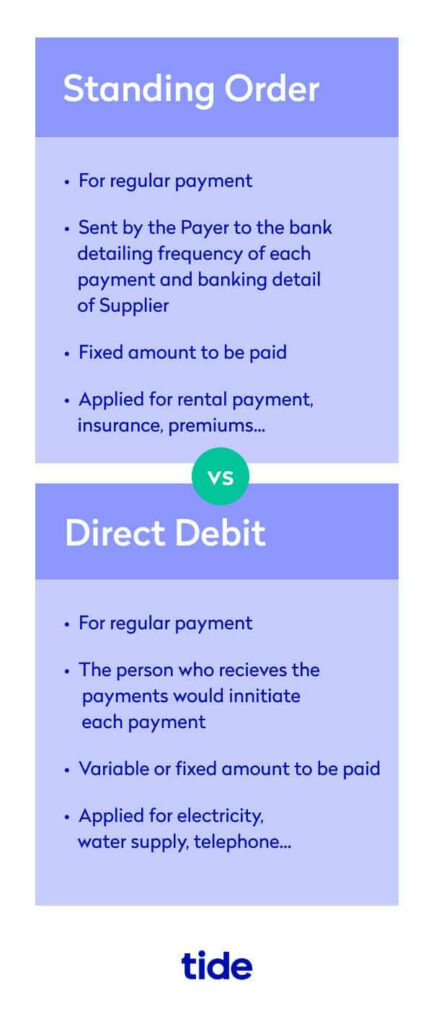 Standing Order

• For regular payment

• Sent by the Payer to the bank detailing frequency of each payment and banking detail of Supplier

• Fixed amount to be paid

• Applied for rental payment, insurance, premiums...

VS

Direct Debit

• For regular payment

• The person who recieves the payments would innitiate each payment

• Variable or fixed amount to be paid

• Applied for electricity, water supply, telephone...

tide