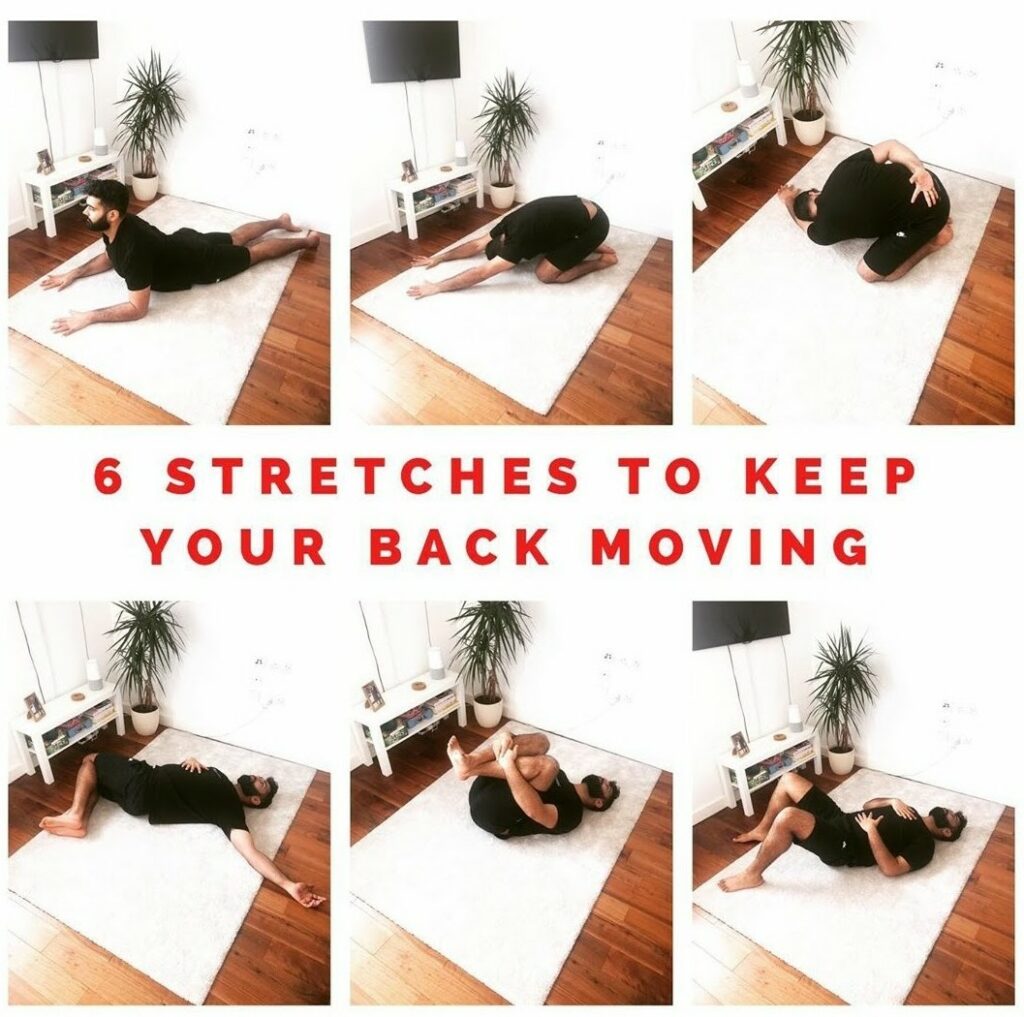 6 STRETCHES TO KEEP YOUR BACK MOVING